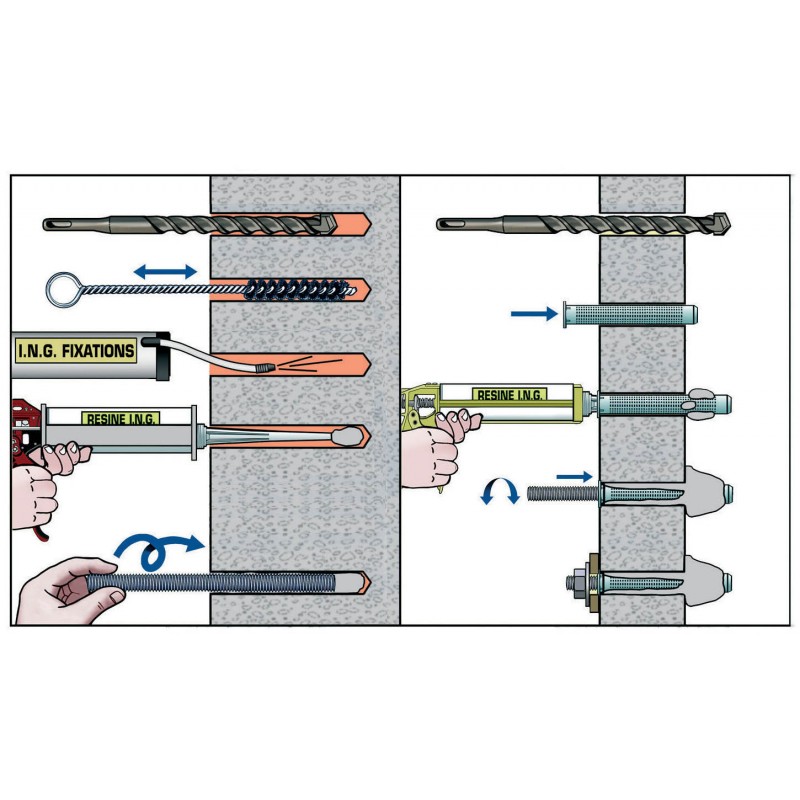 I.N.G. FIXATIONS

RESINE I.N.G.

RESINE I.N.G.