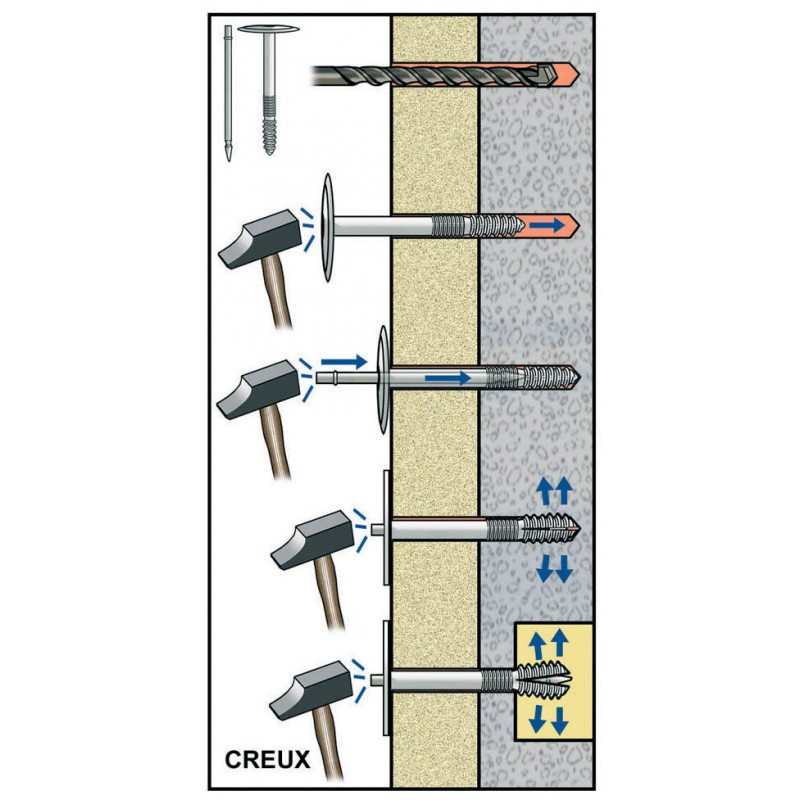 CREUX