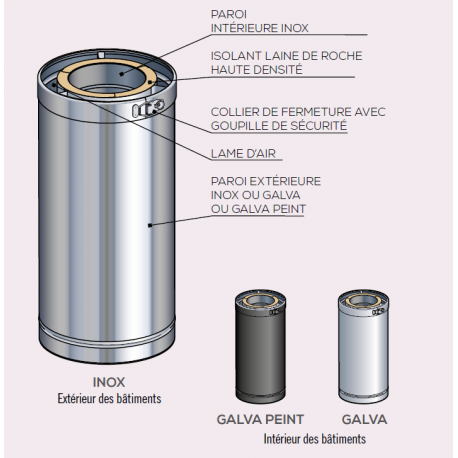 PAROI
INTÉRIEURE INOX

ISOLANT LAINE DE ROCHE
HAUTE DENSITÉ

COLLIER DE FERMETURE AVEC
GOUPILLE DE SÉCURITÉ

LAME D'AIR

PAROI EXTÉRIEURE
INOX OU GALVA
OU GALVA PEINT

INOX
Extérieur des bâtiments

GALVA PEINT

GALVA

Intérieur des bâtiments