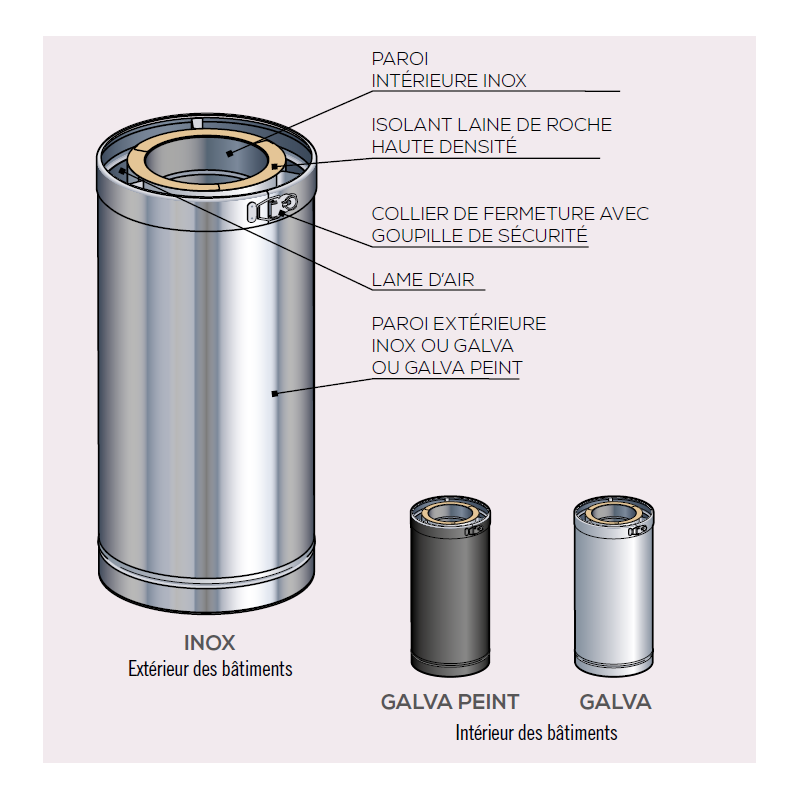 PAROI
INTÉRIEURE INOX

ISOLANT LAINE DE ROCHE
HAUTE DENSITÉ

COLLIER DE FERMETURE AVEC
GOUPILLE DE SÉCURITÉ

LAME D'AIR

PAROI EXTÉRIEURE
INOX OU GALVA
OU GALVA PEINT

INOX
Extérieur des bâtiments

GALVA PEINT

GALVA

Intérieur des bâtiments