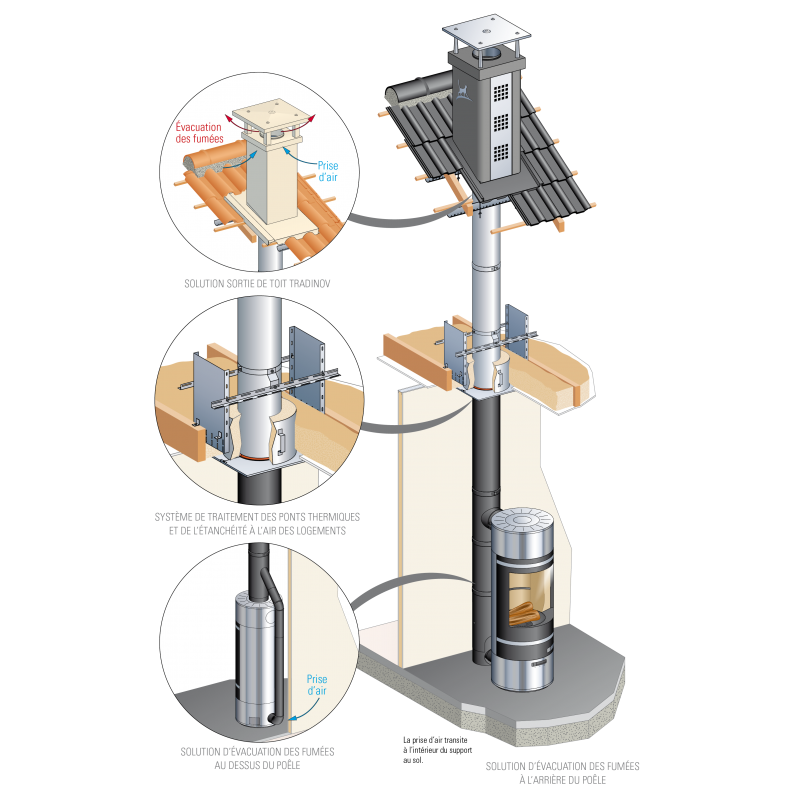 Évacuation des fumées

Prise d'air

SOLUTION SORTIE DE TOIT TRADINOV

SYSTÈME DE TRAITEMENT DES PONTS THERMIQUES ET DE L'ÉTANCHÉITÉ À L'AIR DES LOGEMENTS

Prise d'air

SOLUTION D'ÉVACUATION DES FUMÉES AU DESSUS DU POÊLE

La prise d'air transite à l'intérieur du support au sol.

SOLUTION D'ÉVACUATION DES FUMÉES À L'ARRIÈRE DU POÊLE