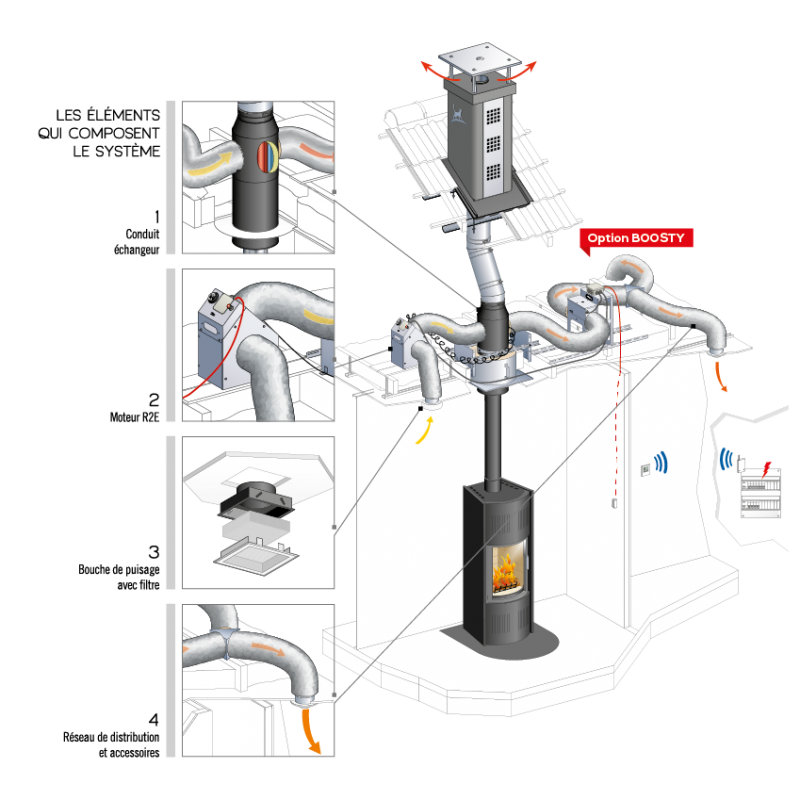 LES ÉLÉMENTS QUI COMPOSENT LE SYSTÈME

1
Conduit échangeur

2
Moteur R2E

3
Bouche de puisage avec filtre

4
Réseau de distribution et accessoires

Option BOOSTY