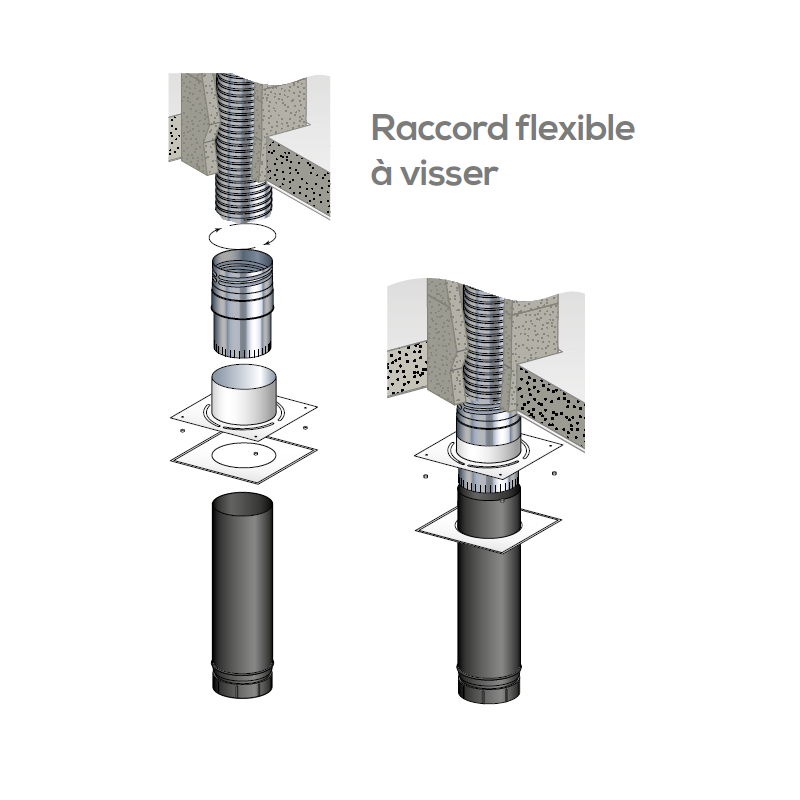 Raccord flexible
à visser