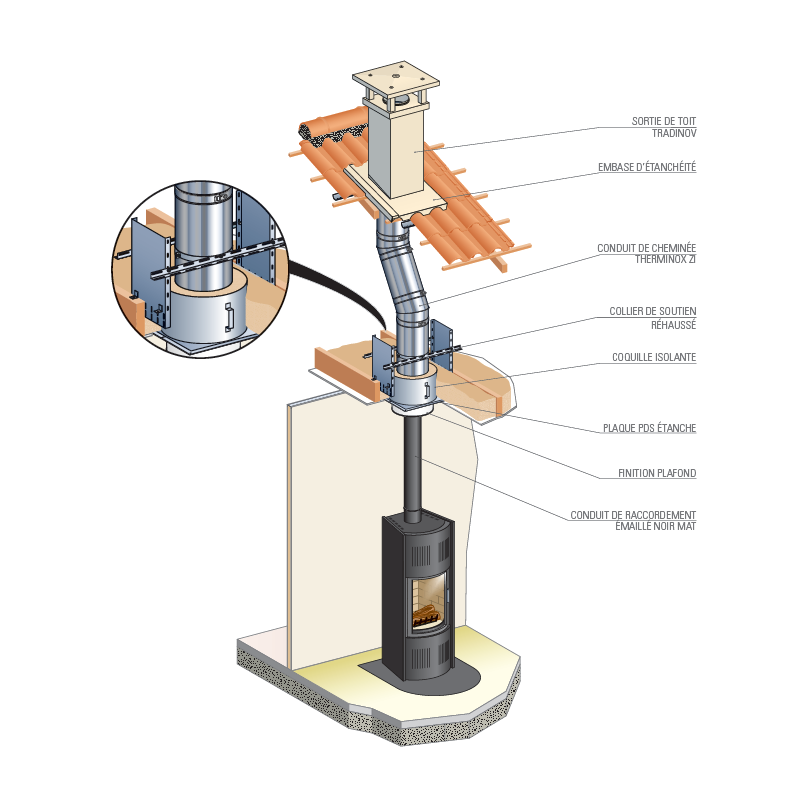 SORTIE DE TOIT
TRADINOV

EMBASE D'ÉTANCHÉITÉ

CONDUIT DE CHEMINÉE
THERMINOX ZI

COLLIER DE SOUTIEN
RÉHAUSSÉ

COQUILLE ISOLANTE

PLAQUE PDS ÉTANCHE

FINITION PLAFOND

CONDUIT DE RACCORDEMENT
ÉMAILLÉ NOIR MAT