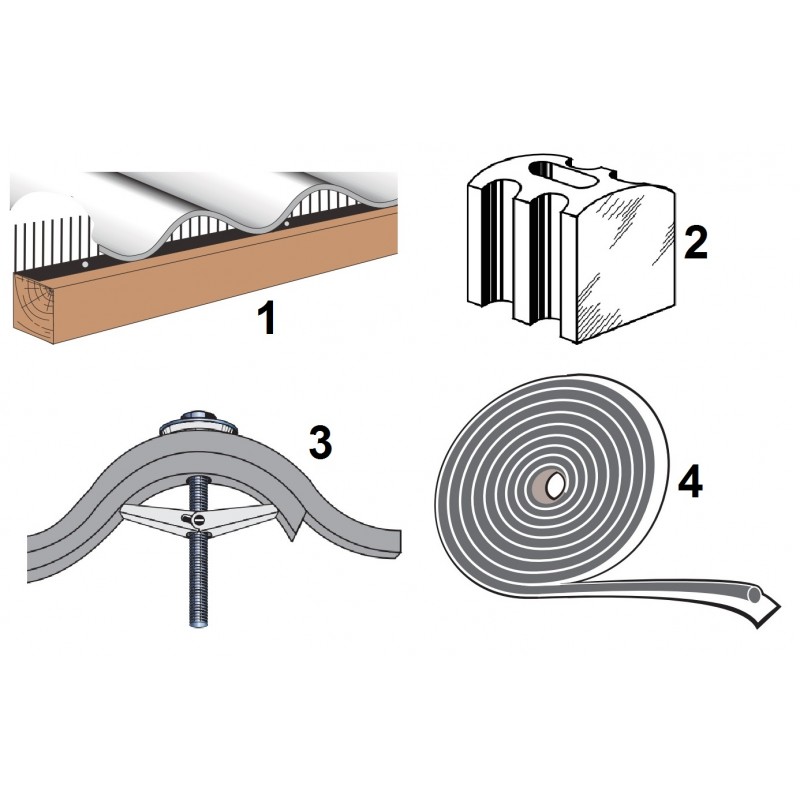 1

2

3

4