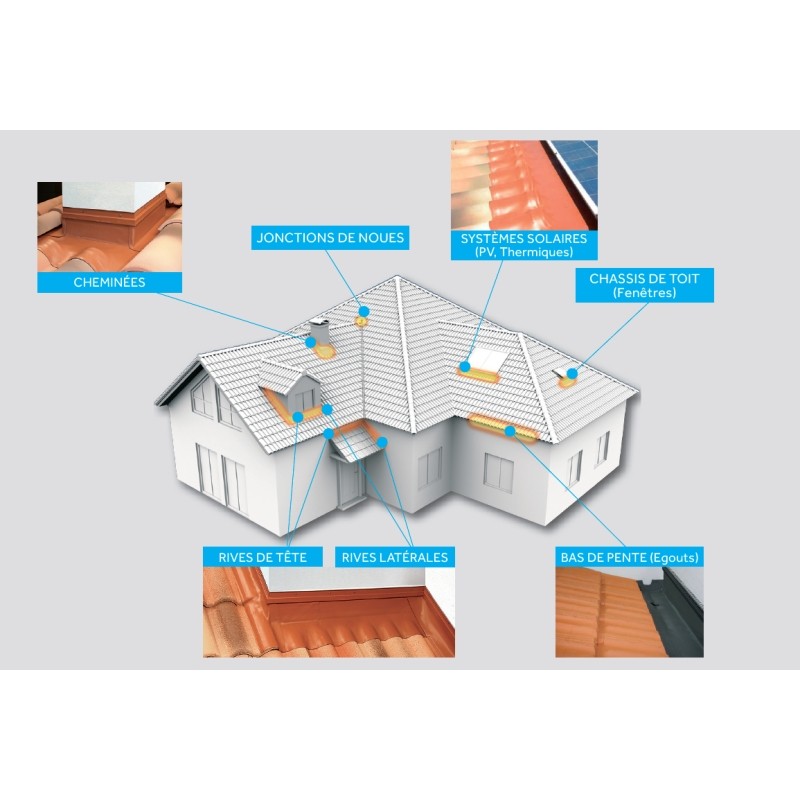 CHEMINÉES

JONCTIONS DE NOUES

SYSTÈMES SOLAIRES
(PV, Thermiques)

CHASSIS DE TOIT
(Fenêtres)

RIVES DE TÊTE

RIVES LATÉRALES

BAS DE PENTE (Egouts)